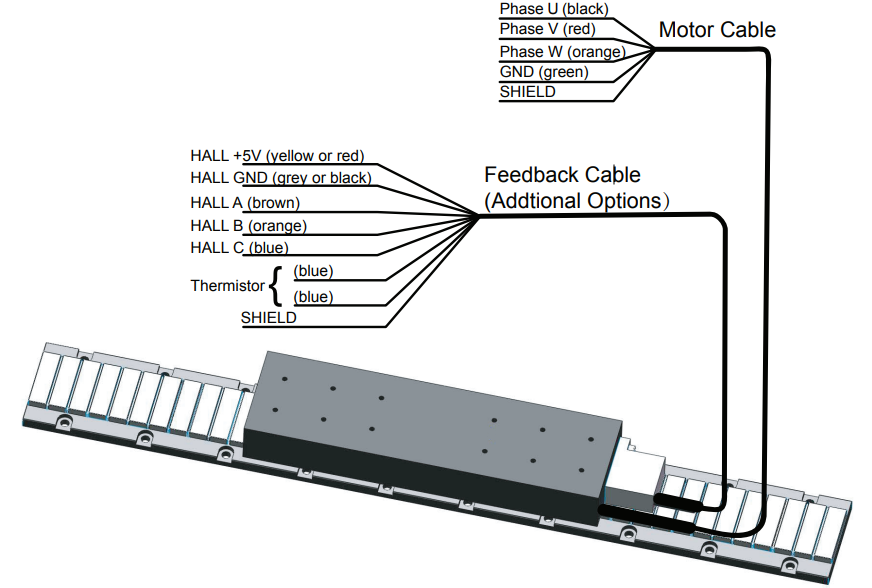 Phase U (black)
Phase V (red)
Phase W (orange)
GND (green)
SHIELD

Motor Cable

HALL +5V (yellow or red)
HALL GND (grey or black)
HALL A (brown)
HALL B (orange)
HALL C (blue)
Thermistor (blue)
(blue)
SHIELD

Feedback Cable
(Addtional Options)