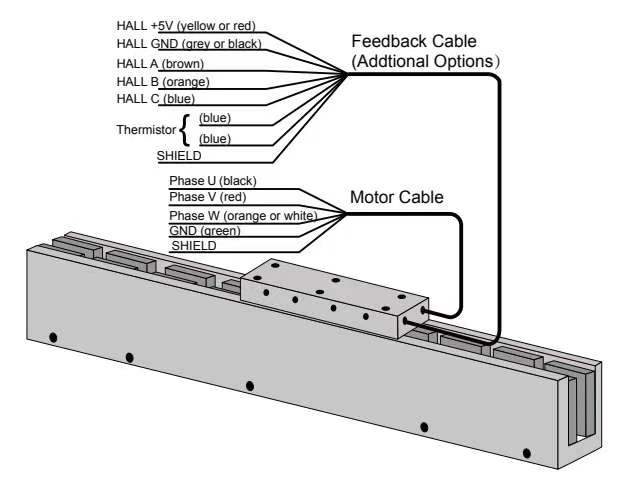 HALL +5V (yellow or red)
HALL GND (grey or black)
HALL A (brown)
HALL B (orange)
HALL C (blue)
Thermistor (blue)
(blue)
SHIELD

Feedback Cable
(Addtional Options)

Phase U (black)
Phase V (red)
Phase W (orange or white)
GND (green)
SHIELD

Motor Cable